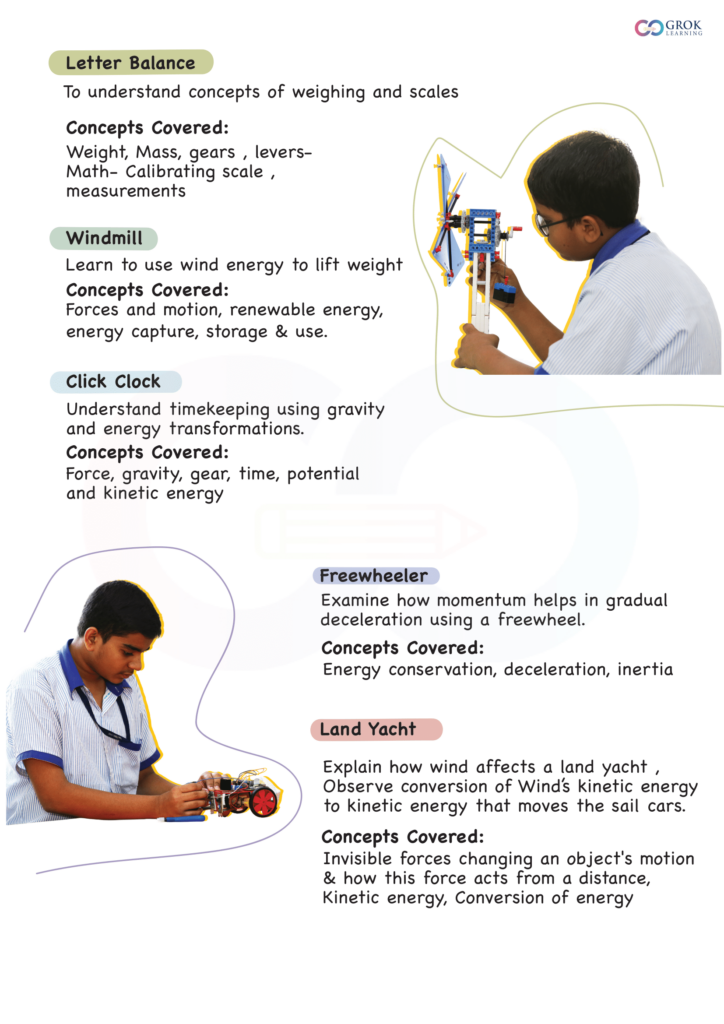 GROK LEARNING

Letter Balance

To understand concepts of weighing and scales

Concepts Covered:
Weight, Mass, gears , levers- Math- Calibrating scale , measurements

Windmill

Learn to use wind energy to lift weight

Concepts Covered:
Forces and motion, renewable energy, energy capture, storage & use.

Click Clock

Understand timekeeping using gravity and energy transformations.

Concepts Covered:
Force, gravity, gear, time, potential and kinetic energy

Freewheeler

Examine how momentum helps in gradual deceleration using a freewheel.

Concepts Covered:
Energy conservation, deceleration, inertia

Land Yacht

Explain how wind affects a land yacht , Observe conversion of Wind's kinetic energy to kinetic energy that moves the sail cars.

Concepts Covered:
Invisible forces changing an object's motion & how this force acts from a distance, Kinetic energy, Conversion of energy